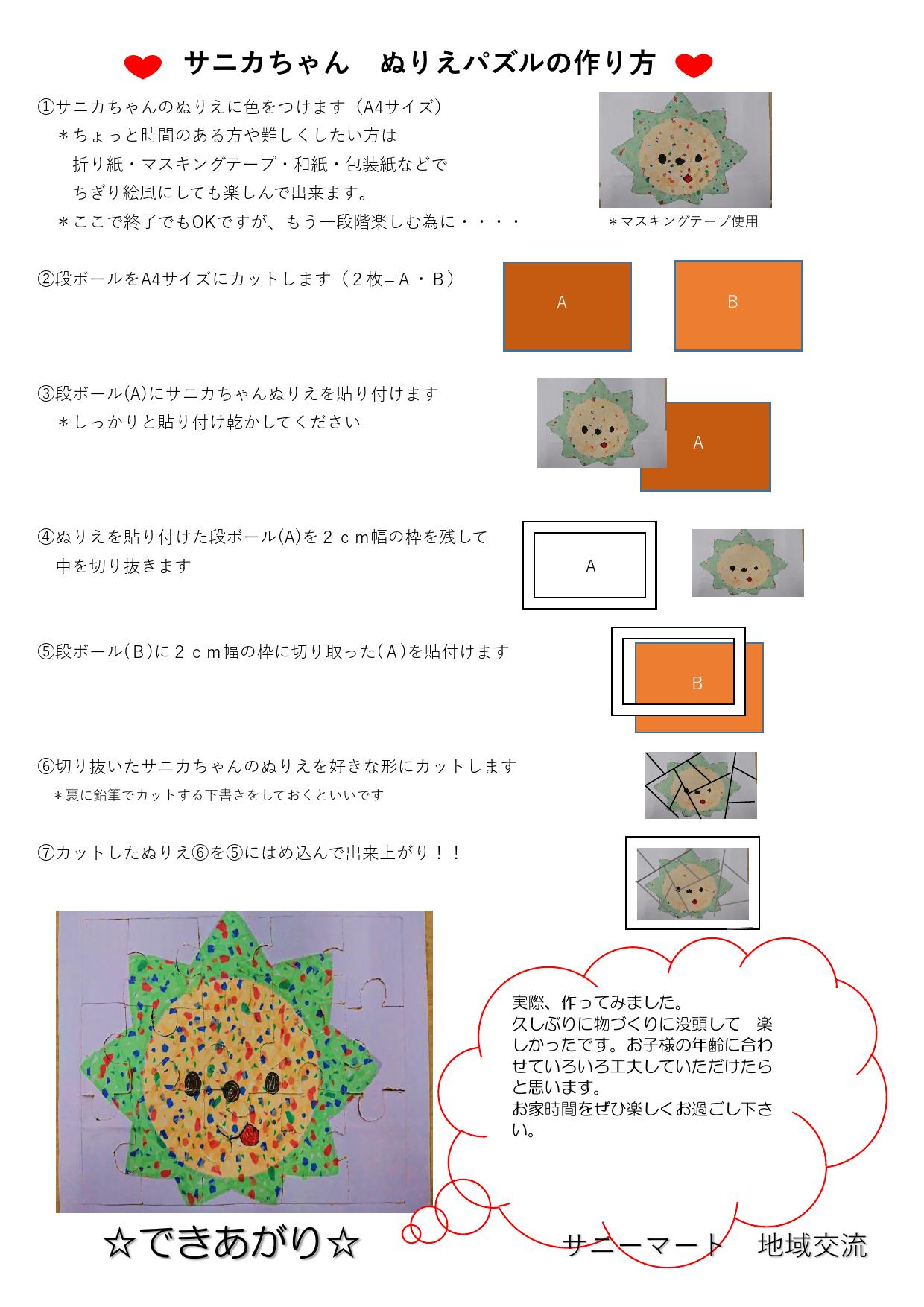 サニカちゃん　ぬりえパズルの作り方

①サニカちゃんのぬりえに色をつけます（A4サイズ）
＊ちょっと時間のある方や難しくしたい方は
折り紙・マスキングテープ・和紙・包装紙などで
ちぎり絵風にしても楽しんで出来ます。
＊ここで終了でもOKですが、もう一段階楽しむ為に・・・・

＊マスキングテープ使用

②段ボールをA4サイズにカットします（２枚＝A・B）

A

B

③段ボール(A)にサニカちゃんぬりえを貼り付けます
＊しっかりと貼り付け乾かしてください

A

④ぬりえを貼り付けた段ボール(A)を２ｃｍ幅の枠を残して
中を切り抜きます

A

⑤段ボール(B)に２ｃｍ幅の枠に切り取った(A)を貼付けます

B

⑥切り抜いたサニカちゃんのぬりえを好きな形にカットします
＊裏に鉛筆でカットする下書きをしておくといいです

⑦カットしたぬりえ⑥を⑤にはめ込んで出来上がり！！

実際、作ってみました。
久しぶりに物づくりに没頭して　楽しかったです。お子様の年齢に合わせていろいろ工夫していただけたらと思います。
お家時間をぜひ楽しくお過ごし下さい。

☆できあがり☆

サニーマート　地域交流